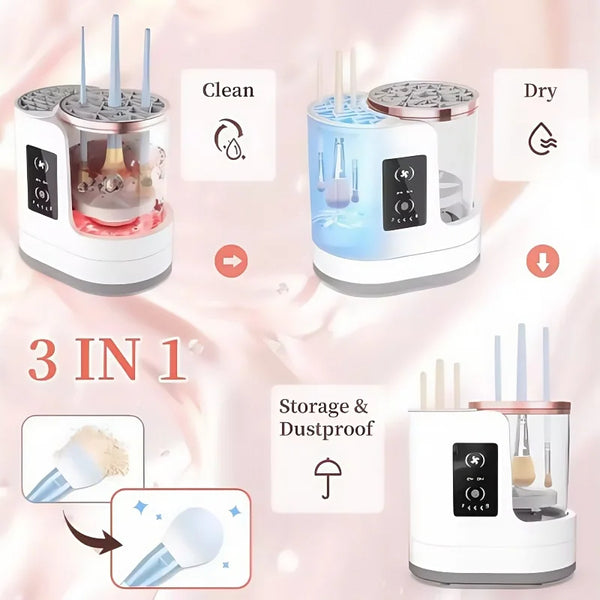 Clean

Dry

3 IN 1

Storage &
Dustproof