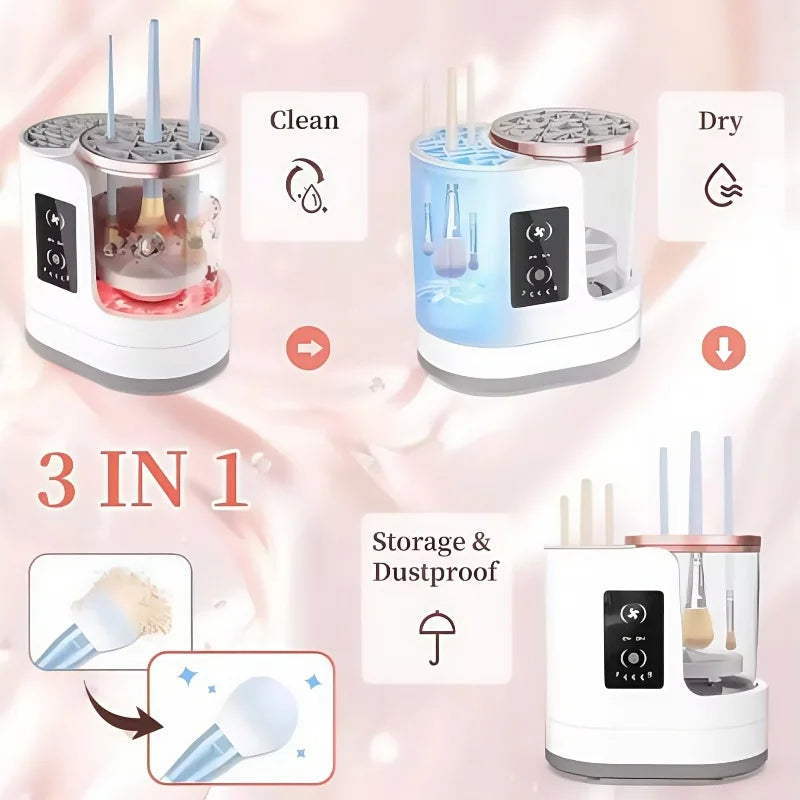 Clean

Dry

3 IN 1

Storage & Dustproof